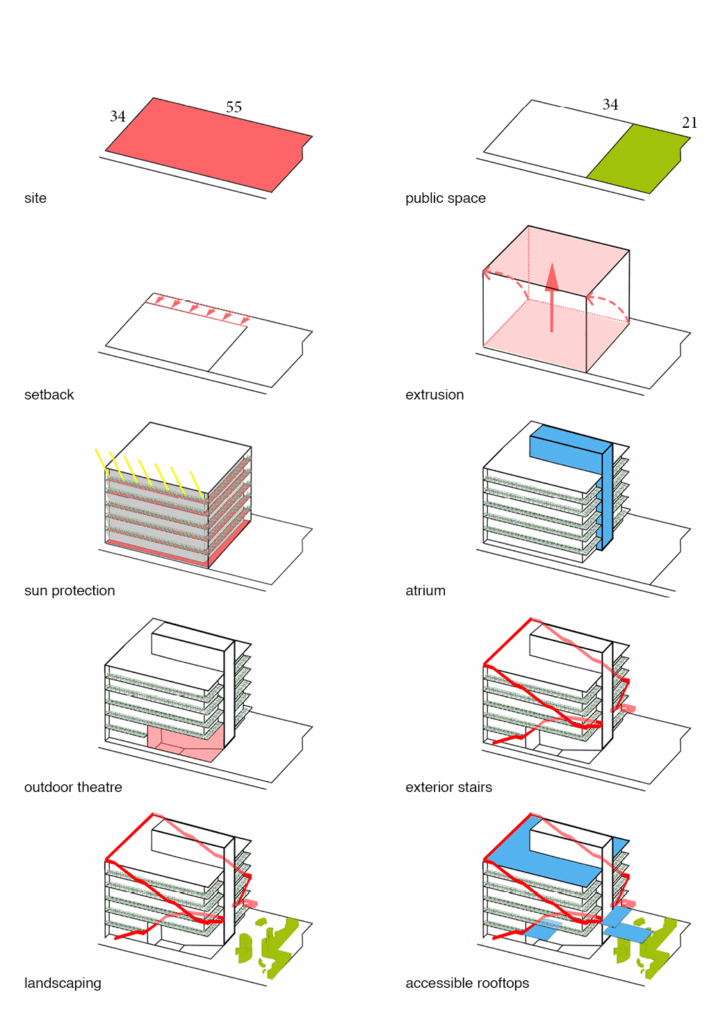 34
55
site

34
21
public space

setback

extrusion

sun protection

atrium

outdoor theatre

exterior stairs

landscaping

accessible rooftops